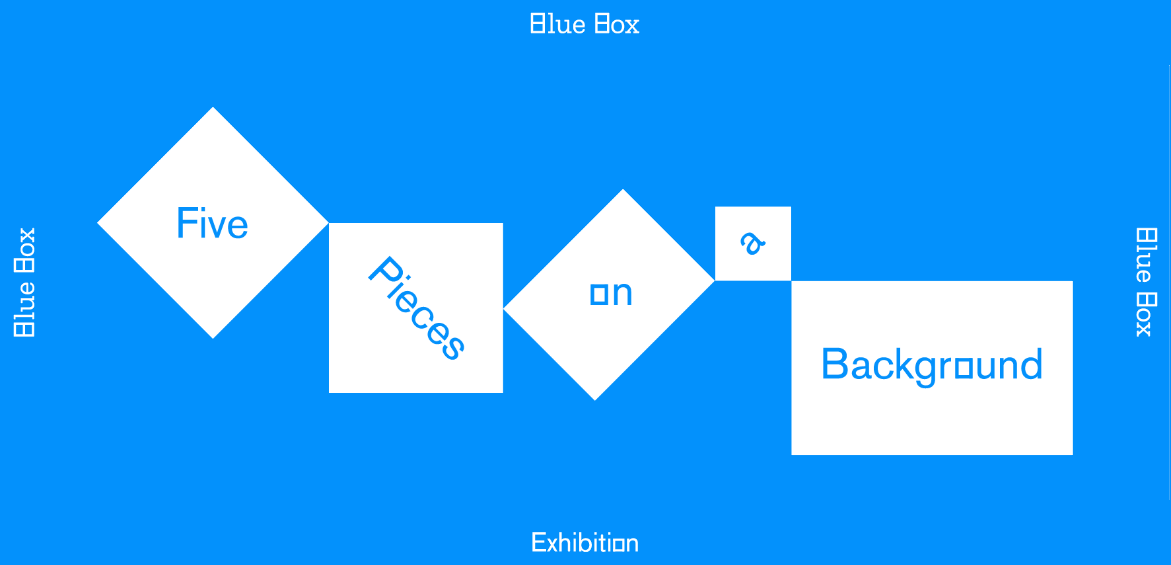 Blue Box

Blue Box

Five

Pieces

on

a

Background

Blue Box

Exhibition